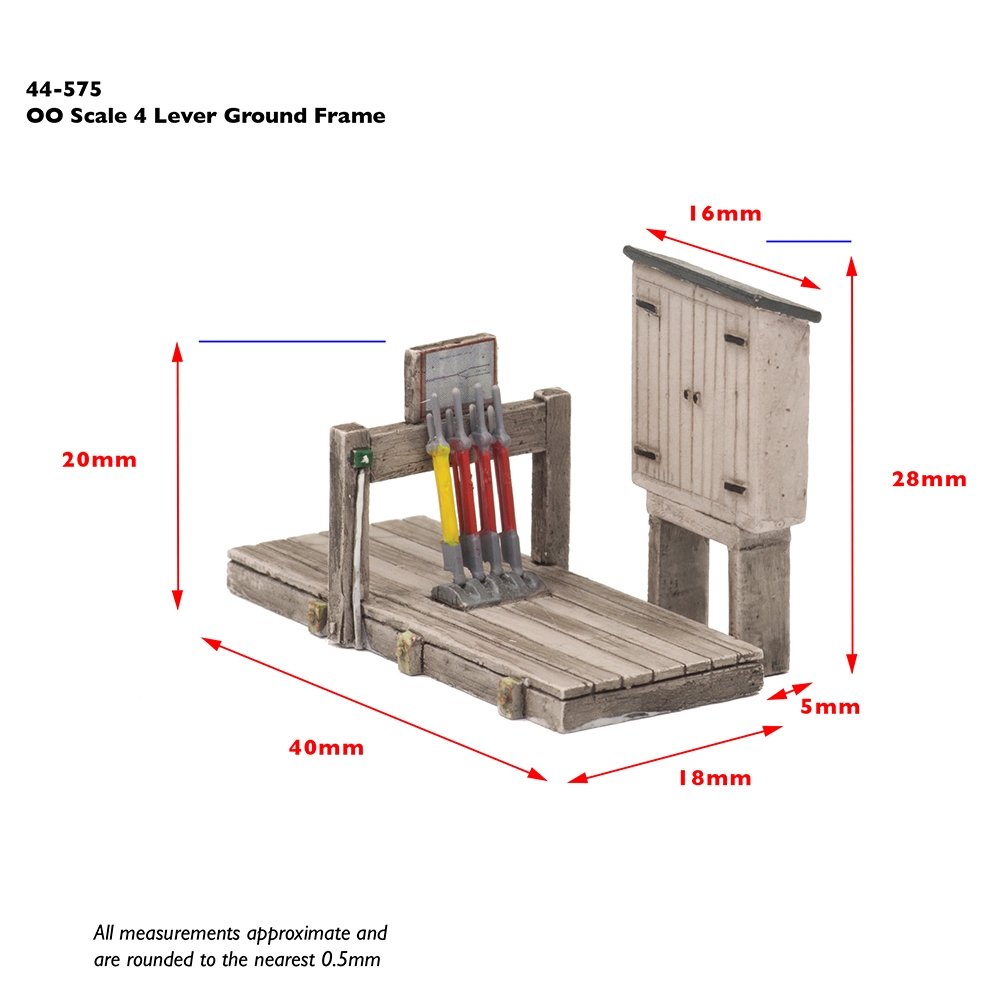 44-575
OO Scale 4 Lever Ground Frame

16mm

20mm

28mm

5mm

40mm

18mm

All measurements approximate and are rounded to the nearest 0.5mm